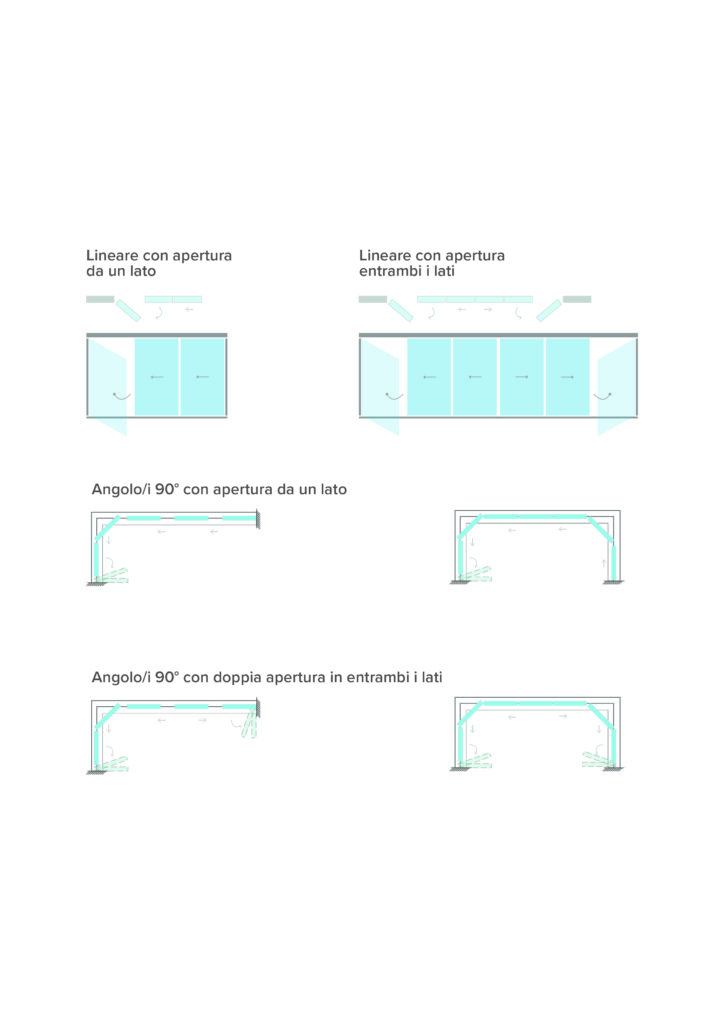 Lineare con apertura da un lato

Lineare con apertura entrambi i lati

Angolo/i 90° con apertura da un lato

Angolo/i 90° con doppia apertura in entrambi i lati