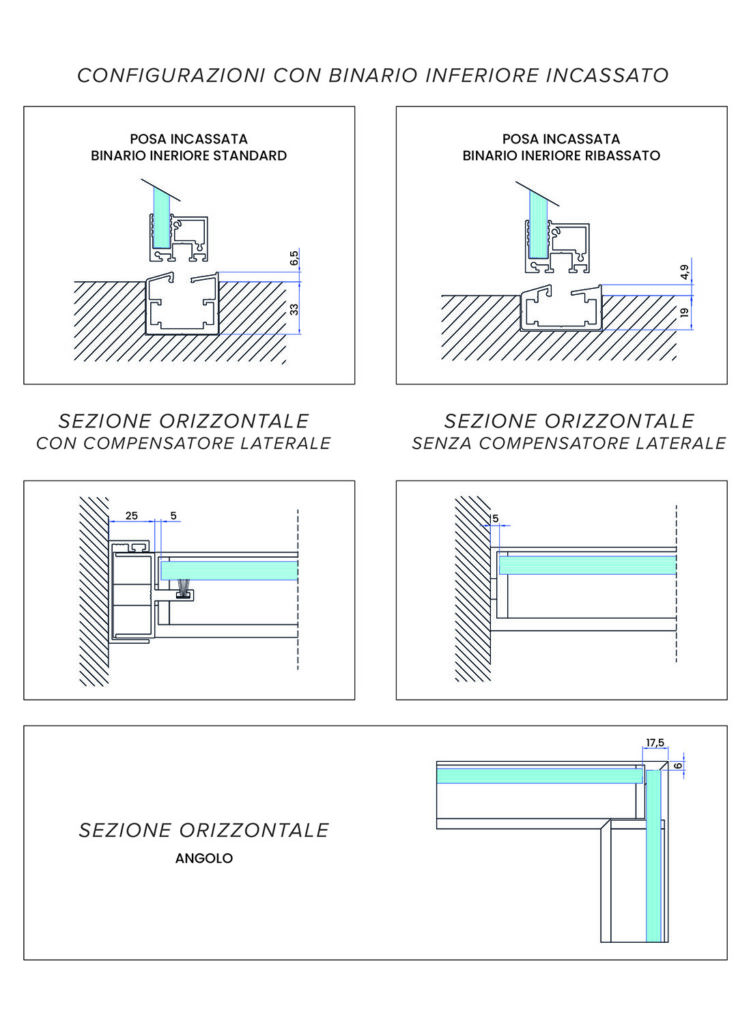 CONFIGURAZIONI CON BINARIO INFERIORE INCASSATO

POSA INCASSATA
BINARIO INERIORE STANDARD

6,5

33

POSA INCASSATA
BINARIO INERIORE RIBASSATO

4,9

19

SEZIONE ORIZZONTALE
CON COMPENSATORE LATERALE

25

5

SEZIONE ORIZZONTALE
SENZA COMPENSATORE LATERALE

5

SEZIONE ORIZZONTALE
ANGOLO

17,5

6